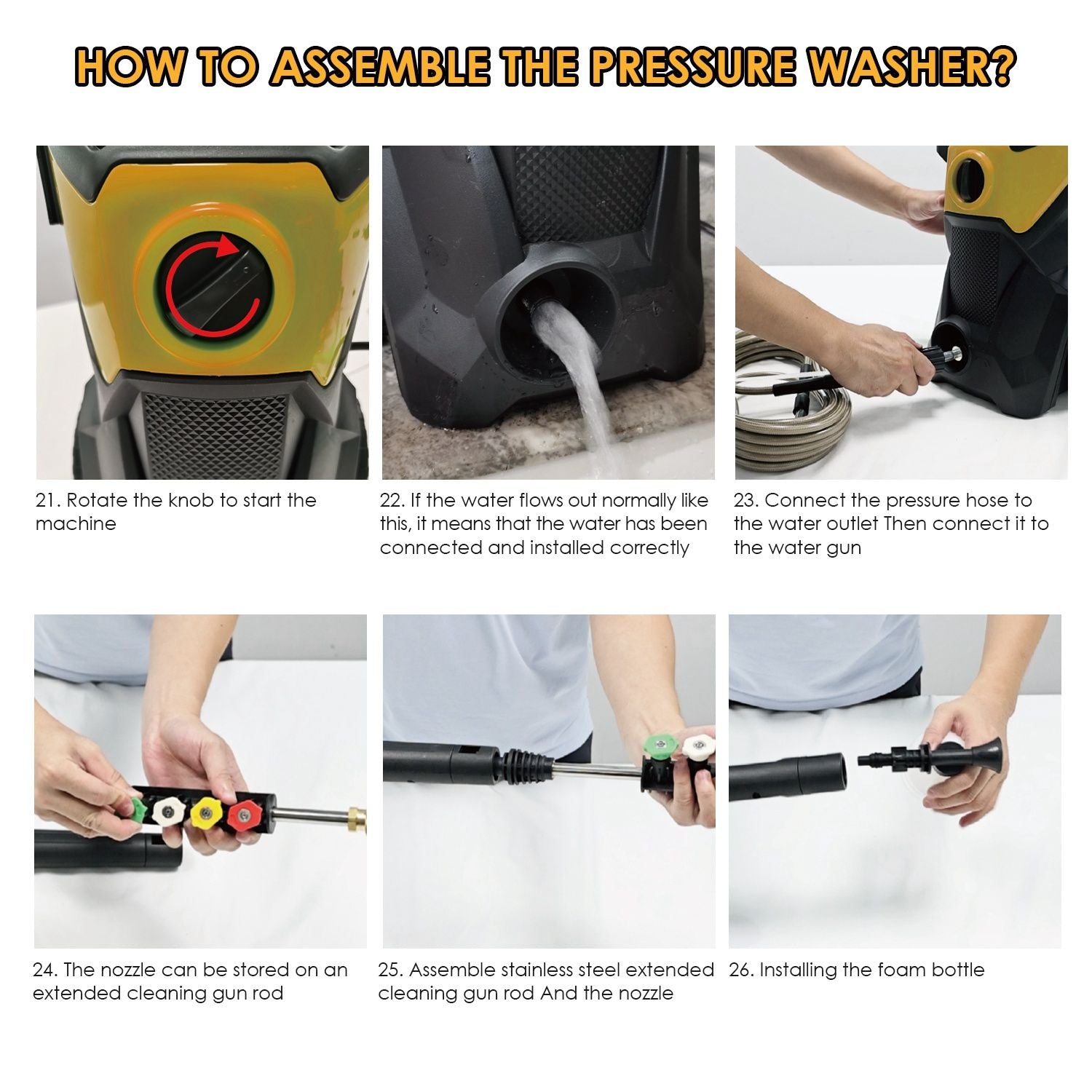 HOW TO ASSEMBLE THE PRESSURE WASHER?

21. Rotate the knob to start the machine

22. If the water flows out normally like this, it means that the water has been connected and installed correctly

23. Connect the pressure hose to the water outlet Then connect it to the water gun

24. The nozzle can be stored on an extended cleaning gun rod

25. Assemble stainless steel extended cleaning gun rod And the nozzle

26. Installing the foam bottle